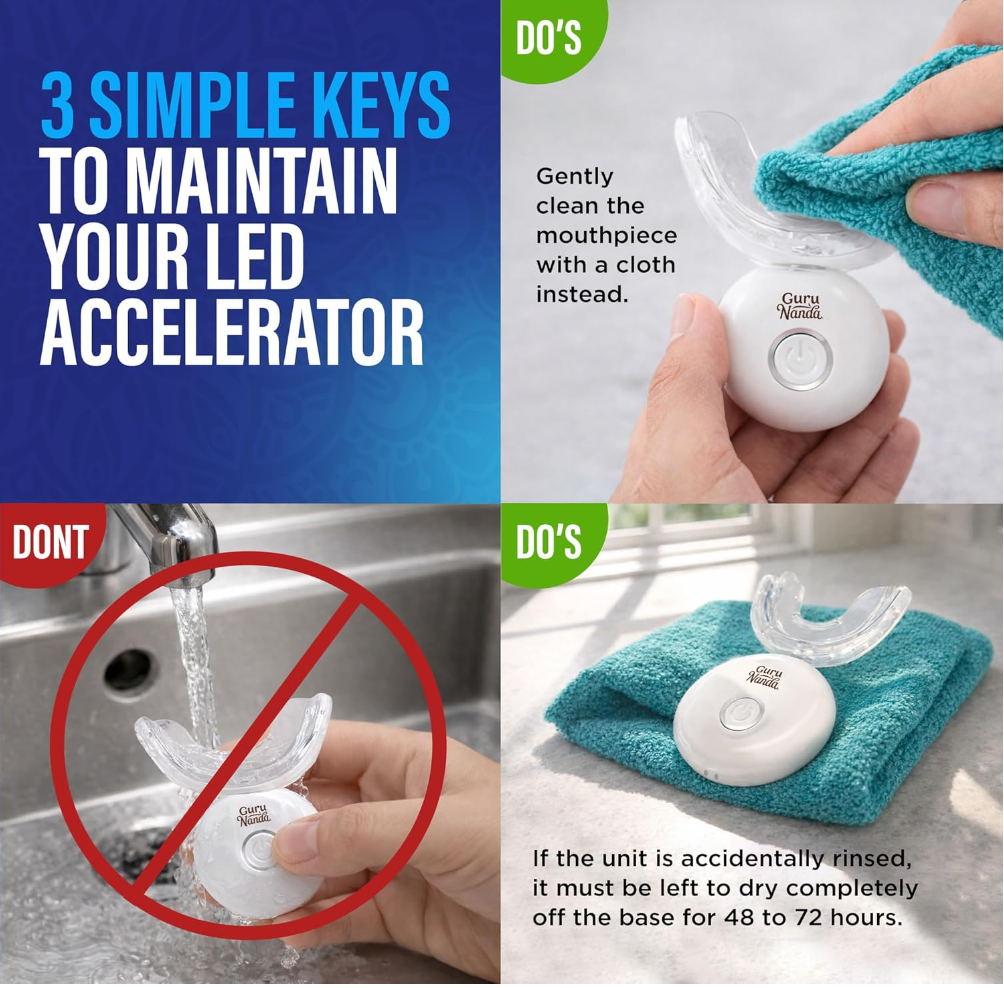 3 SIMPLE KEYS TO MAINTAIN YOUR LED ACCELERATOR

DO'S

Gently clean the mouthpiece with a cloth instead.

Guru Nanda

DONT

Guru Nanda

DO'S

Guru Nanda

If the unit is accidentally rinsed, it must be left to dry completely off the base for 48 to 72 hours.